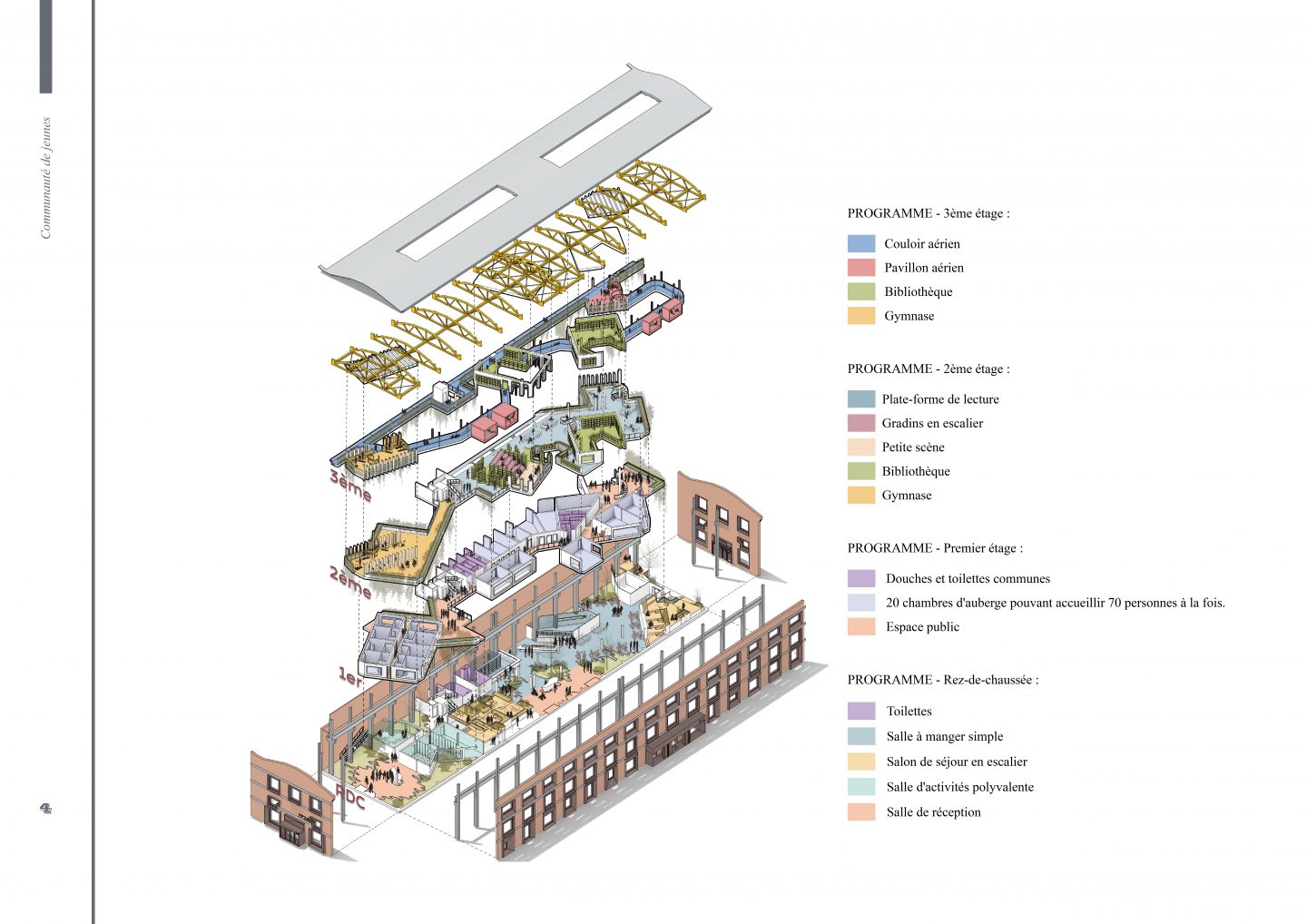 Communauté de jeunes

4

3ème

2ème

1er

RDC

PROGRAMME - 3ème étage :

Couloir aérien

Pavillon aérien

Bibliothèque

Gymnase

PROGRAMME - 2ème étage :

Plate-forme de lecture

Gradins en escalier

Petite scène

Bibliothèque

Gymnase

PROGRAMME - Premier étage :

Douches et toilettes communes

20 chambres d'auberge pouvant accueillir 70 personnes à la fois.

Espace public

PROGRAMME - Rez-de-chaussée :

Toilettes

Salle à manger simple

Salon de séjour en escalier

Salle d'activités polyvalente

Salle de réception