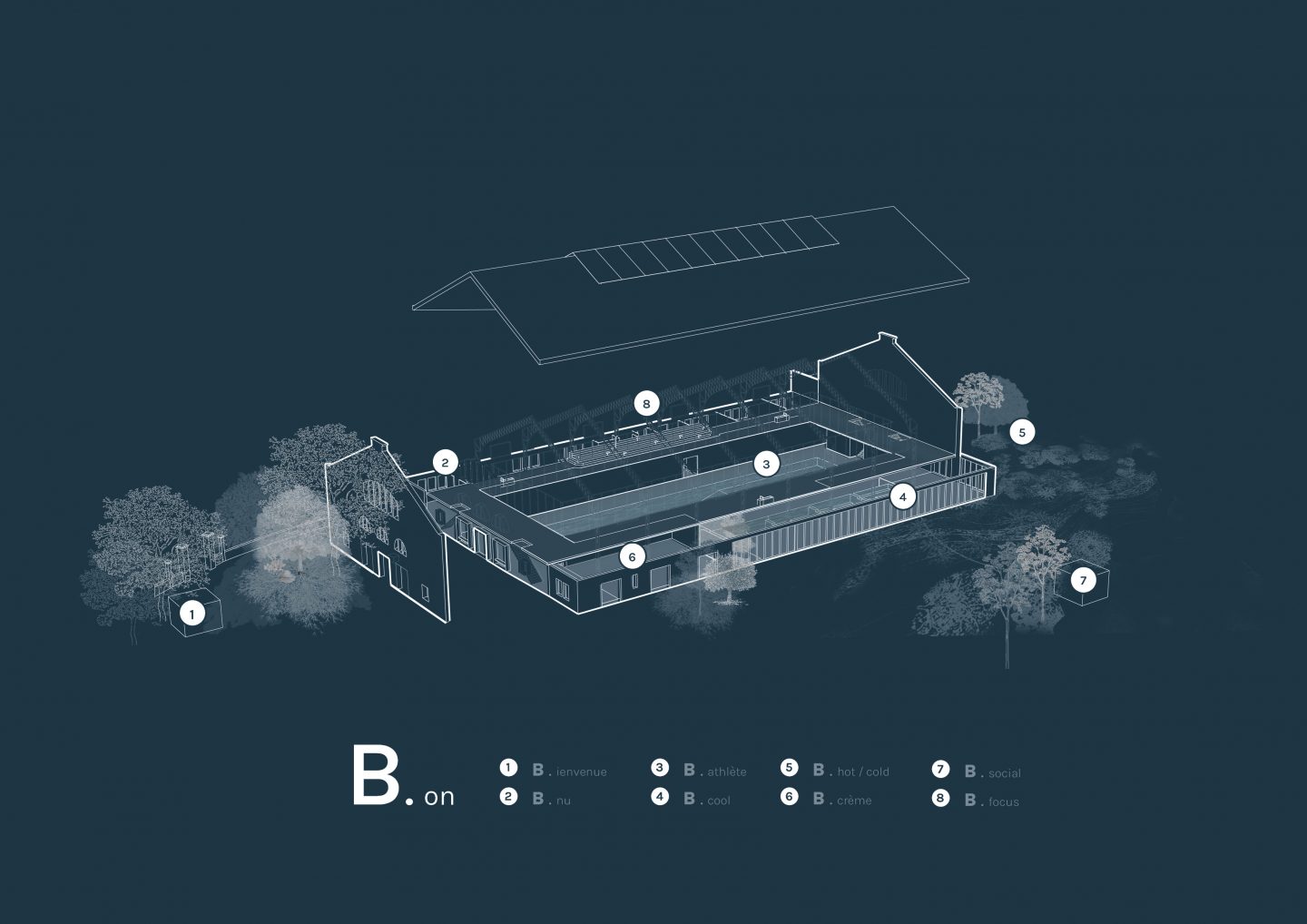 8

2

3

5

4

6

7

1

B. on

1 B. ienvenue
2 B. nu
3 B. athlète
4 B. cool
5 B. hot / cold
6 B. crème
7 B. social
8 B. focus