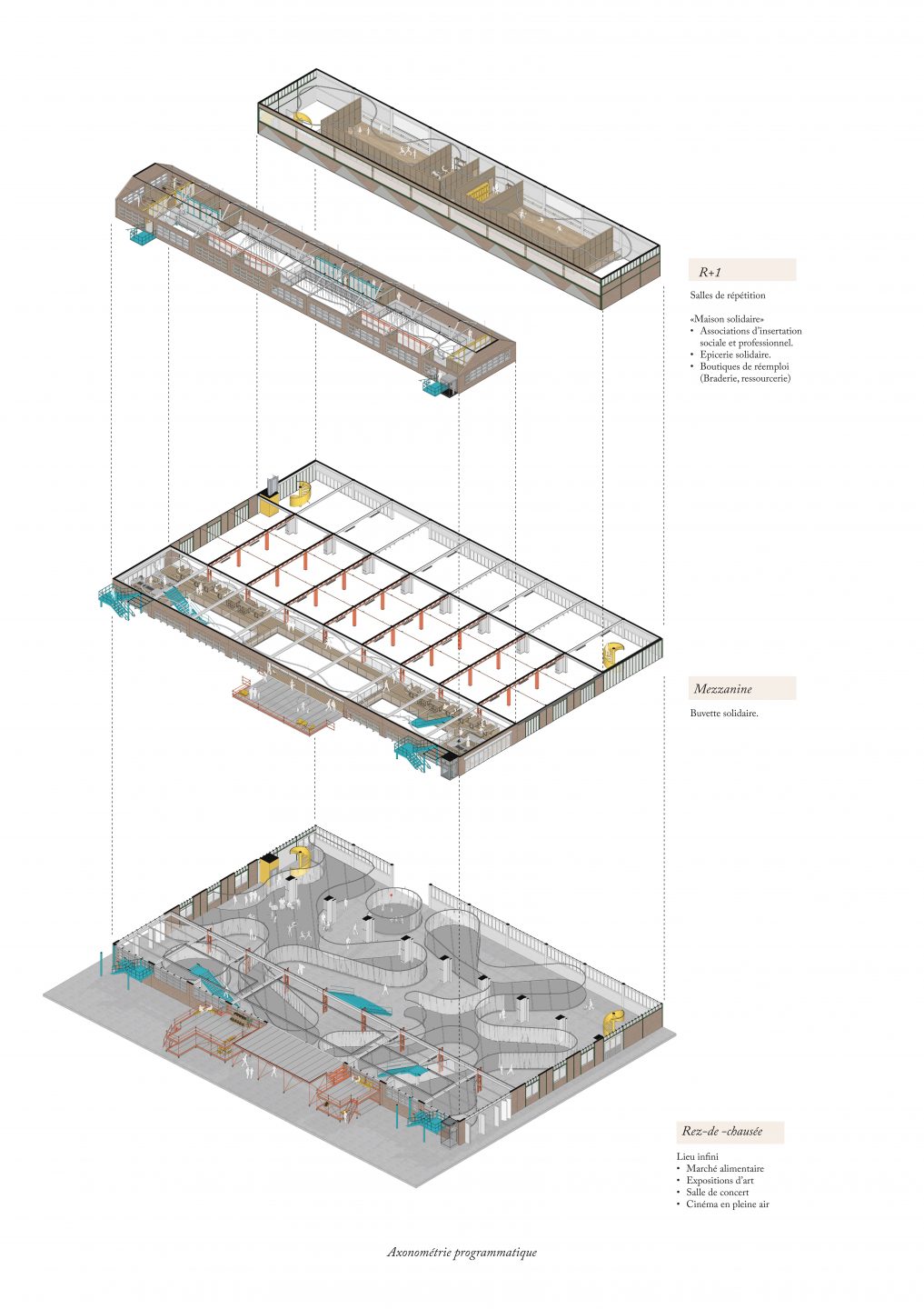 R+1

Salles de répétition

«Maison solidaire»
• Associations d'insertation sociale et professionnel.
• Epicerie solidaire.
• Boutiques de réemploi (Braderie, ressourcerie)

Mezzanine

Buvette solidaire.

Rez-de -chausée

Lieu infini
• Marché alimentaire
• Expositions d'art
• Salle de concert
• Cinéma en pleine air

Axonométrie programmatique