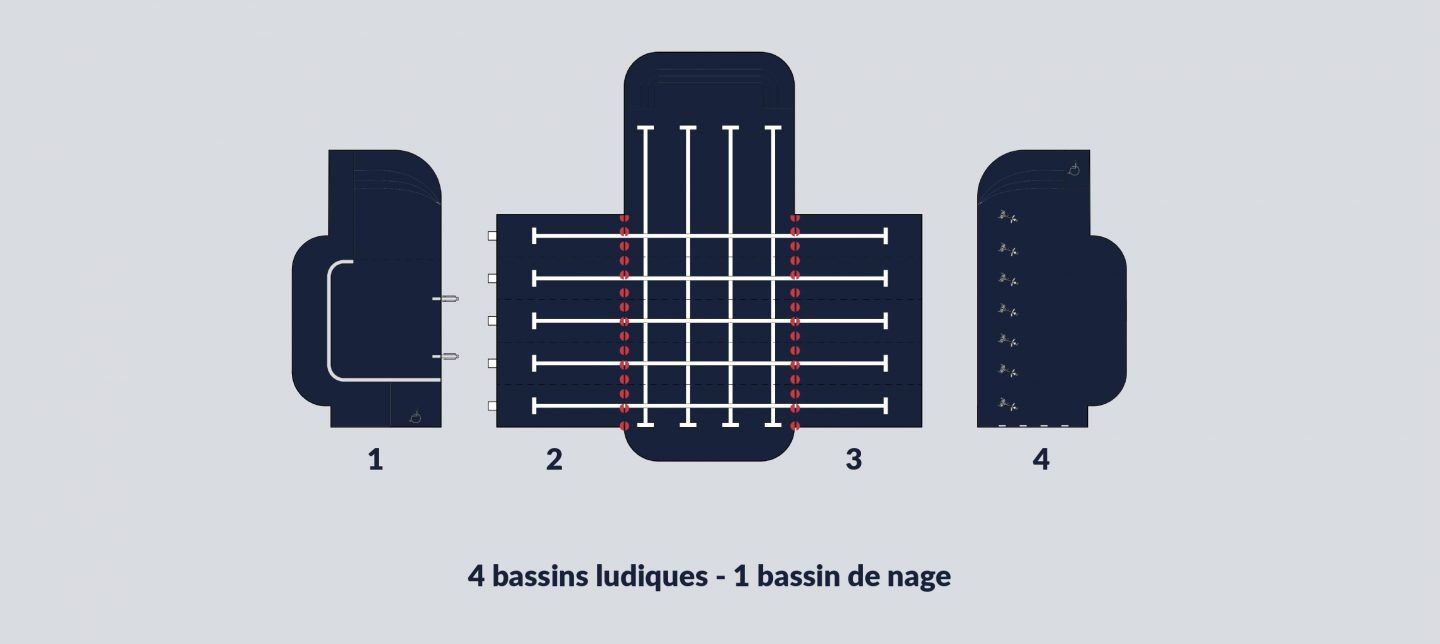 1
2
3
4

4 bassins ludiques - 1 bassin de nage