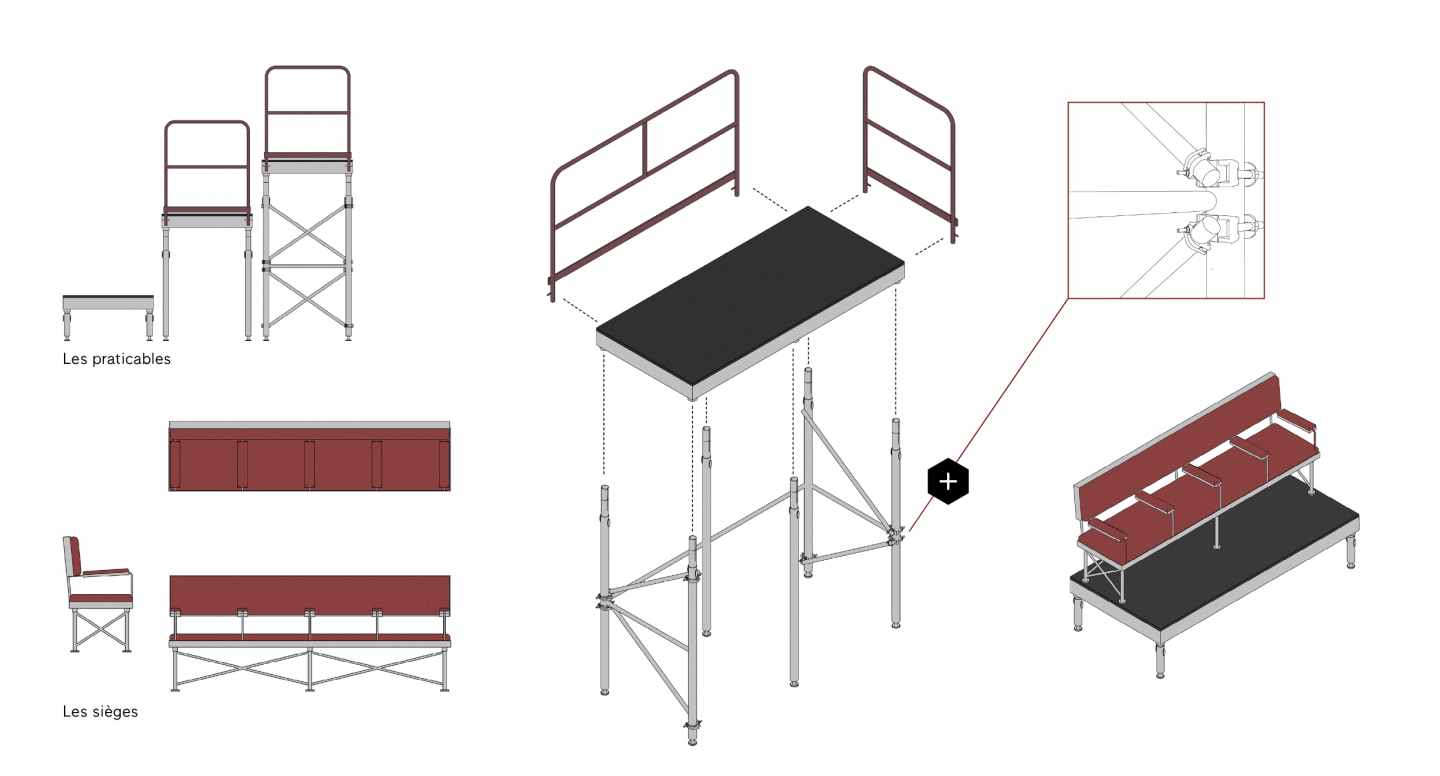 Les praticables

Les sièges

+